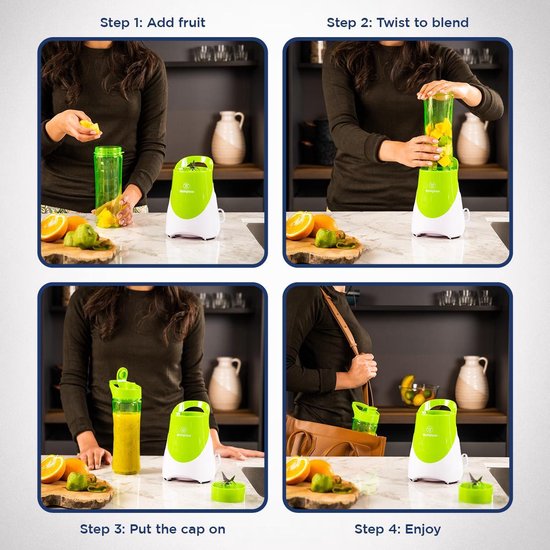 Step 1: Add fruit

Step 2: Twist to blend

Step 3: Put the cap on

Step 4: Enjoy