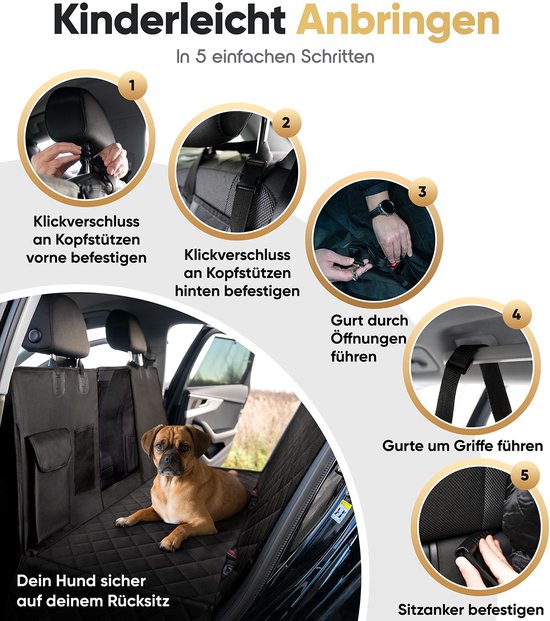 Kinderleicht Anbringen

In 5 einfachen Schritten

1

Klickverschluss an Kopfstützen vorne befestigen

2

Klickverschluss an Kopfstützen hinten befestigen

3

Gurt durch Öffnungen führen

4

Gurte um Griffe führen

5

Sitzanker befestigen

Dein Hund sicher auf deinem Rücksitz