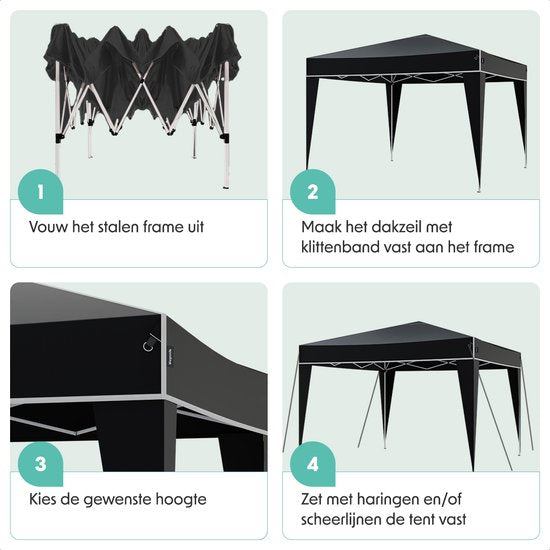 1

Vouw het stalen frame uit

2

Maak het dakzeil met klittenband vast aan het frame

3

Kies de gewenste hoogte

4

Zet met haringen en/of scheerlijnen de tent vast