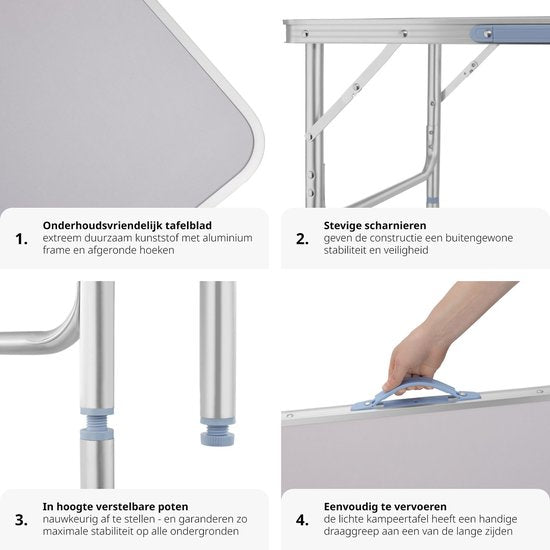 1.

Onderhoudsvriendelijk tafelblad
extreem duurzaam kunststof met aluminium frame en afgeronde hoeken

2.

Stevige scharnieren
geven de constructie een buitengewone stabiliteit en veiligheid

3.

In hoogte verstelbare poten
nauwkeurig af te stellen - en garanderen zo maximale stabiliteit op alle ondergronden

4.

Eenvoudig te vervoeren
de lichte kampeertafel heeft een handige draaggreep aan een van de lange zijden