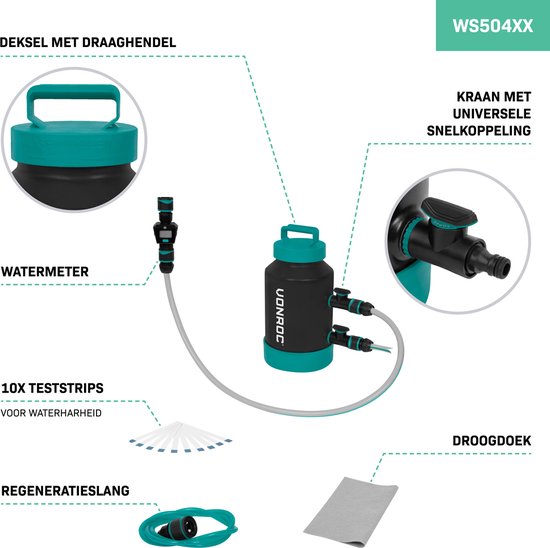 WS504XX

DEKSEL MET DRAAGHENDEL

KRAAN MET UNIVERSELE SNELKOPPELING

WATERMETER

VONROC

10X TESTSTRIPS
VOOR WATERHARHEID

DROOGDOEK

REGENERATIESLANG