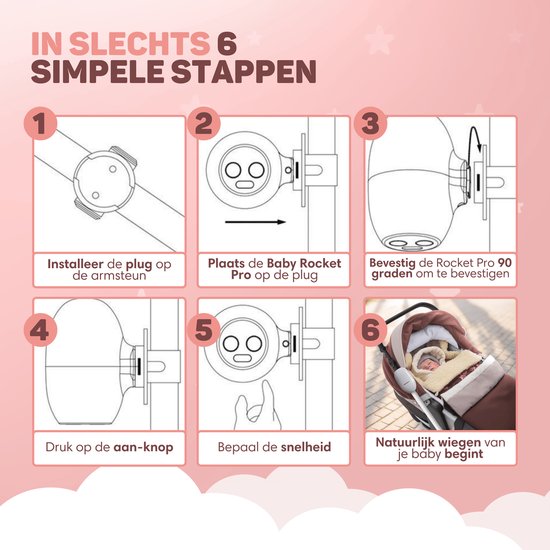 IN SLECHTS 6
SIMPELE STAPPEN

1

Installeer de plug op de armsteun

2

Plaats de Baby Rocket Pro op de plug

3

Bevestig de Rocket Pro 90 graden om te bevestigen

4

Druk op de aan-knop

5

Bepaal de snelheid

6

Natuurlijk wiegen van je baby begint