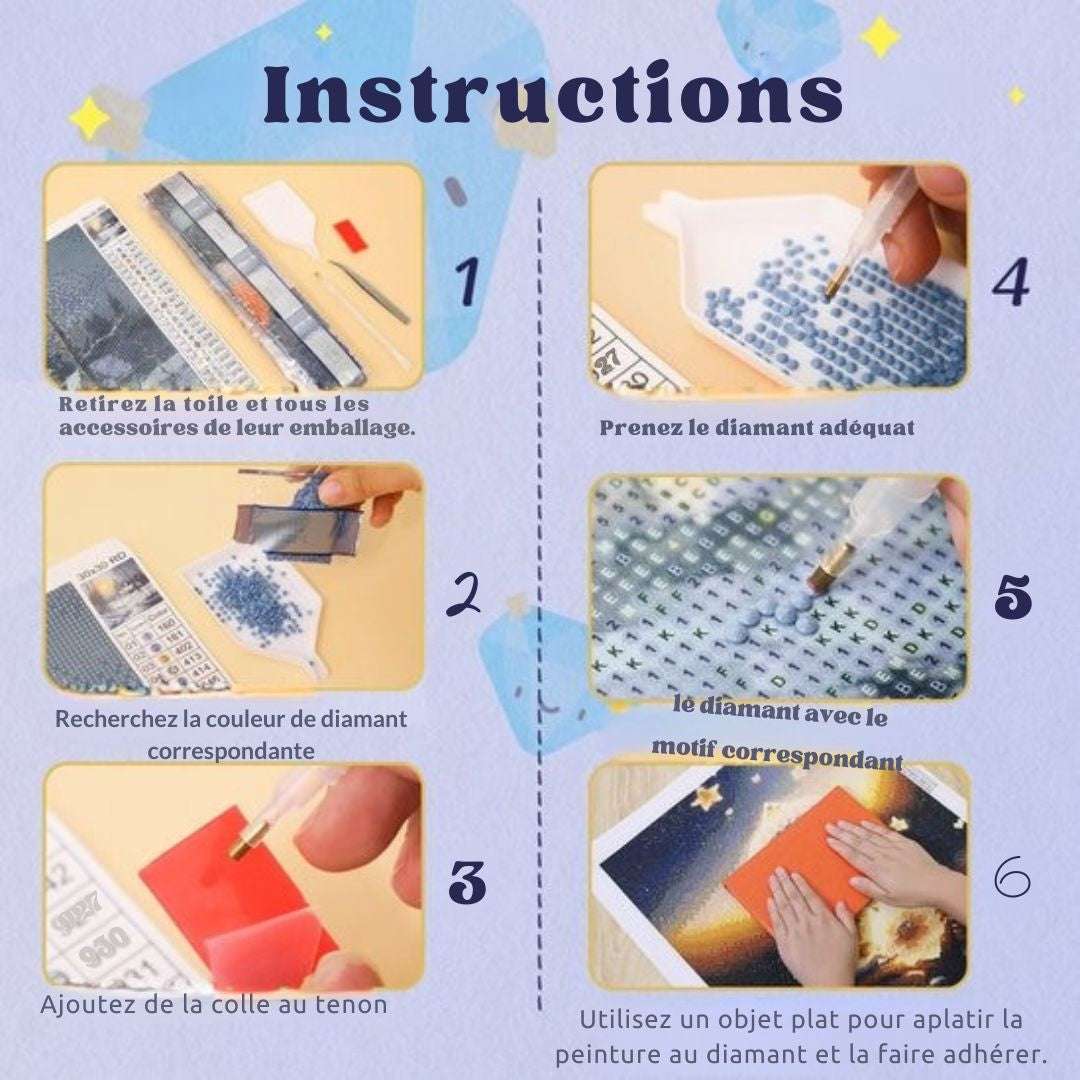 Instructions

1

Retirez la toile et tous les accessoires de leur emballage.

2

Recherchez la couleur de diamant correspondante

3

Ajoutez de la colle au tenon

4

Prenez le diamant adéquat

5

le diamant avec le motif correspondant

6

Utilisez un objet plat pour aplatir la peinture au diamant et la faire adhérer.