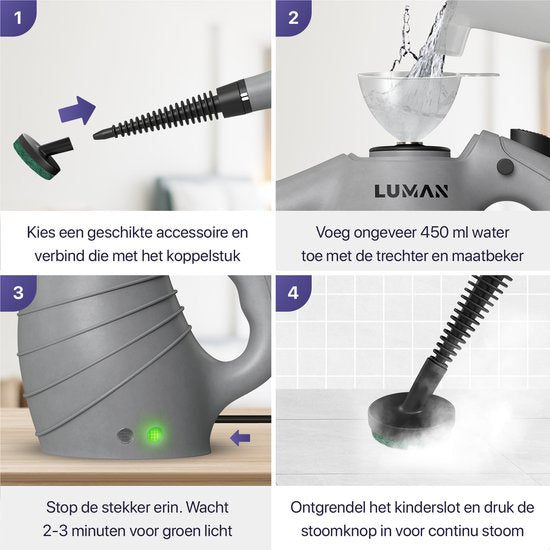 1

Kies een geschikte accessoire en verbind die met het koppelstuk

2

LUMAN

Voeg ongeveer 450 ml water toe met de trechter en maatbeker

3

Stop de stekker erin. Wacht 2-3 minuten voor groen licht

4

Ontgrendel het kinderslot en druk de stoomknop in voor continu stoom