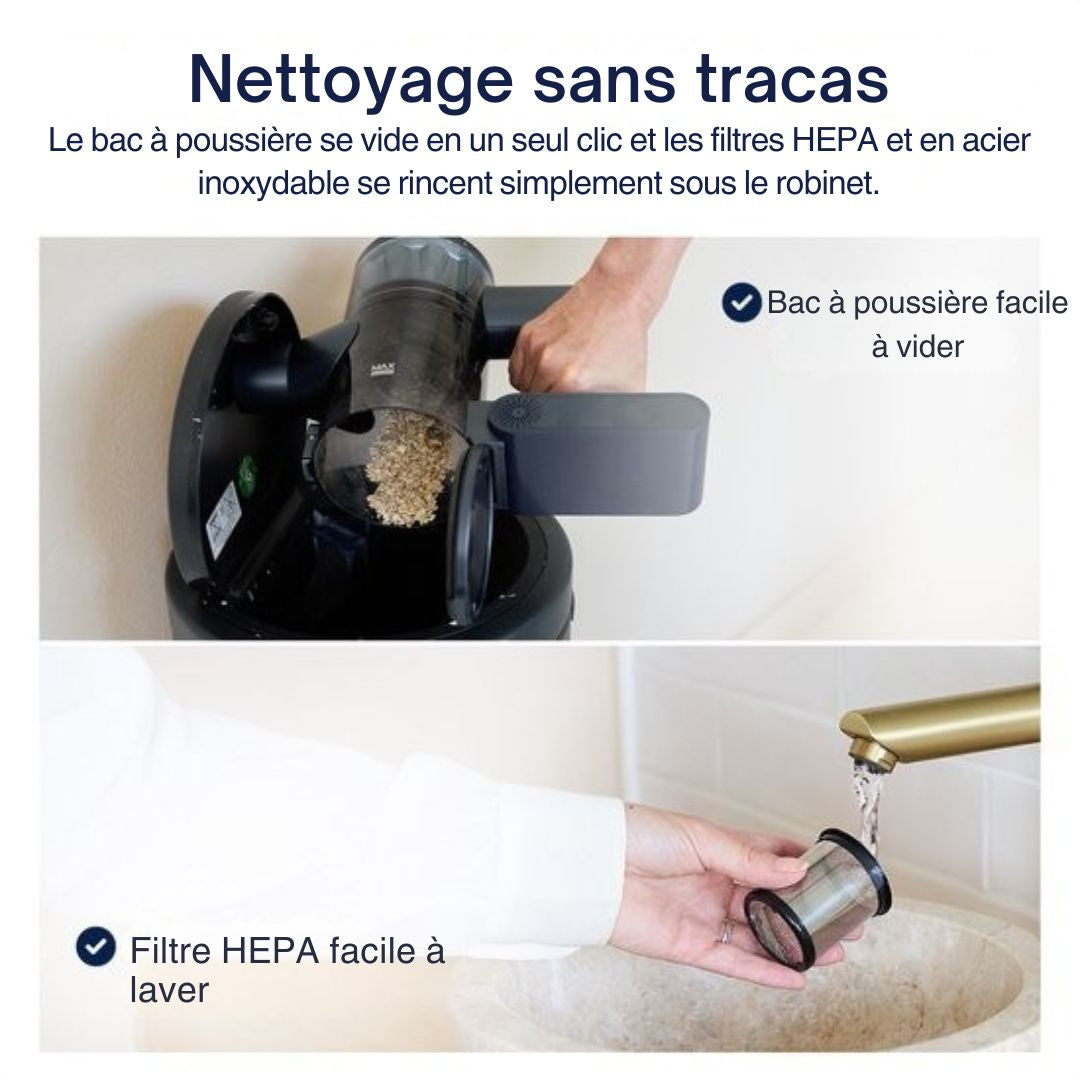 Nettoyage sans tracas
Le bac à poussière se vide en un seul clic et les filtres HEPA et en acier inoxydable se rincent simplement sous le robinet.

Bac à poussière facile à vider

MAX

Filtre HEPA facile à laver