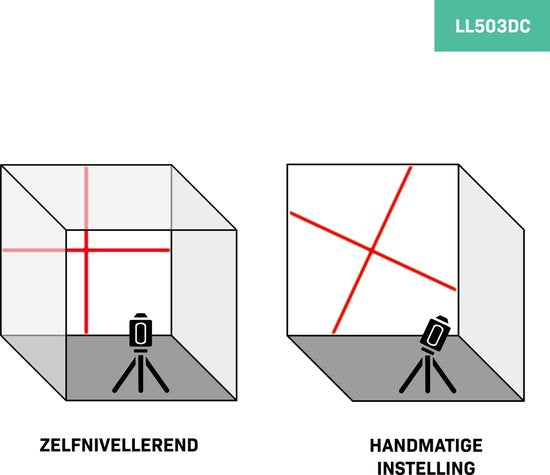 LL503DC

ZELFNIVELLEREND

HANDMATIGE INSTELLING