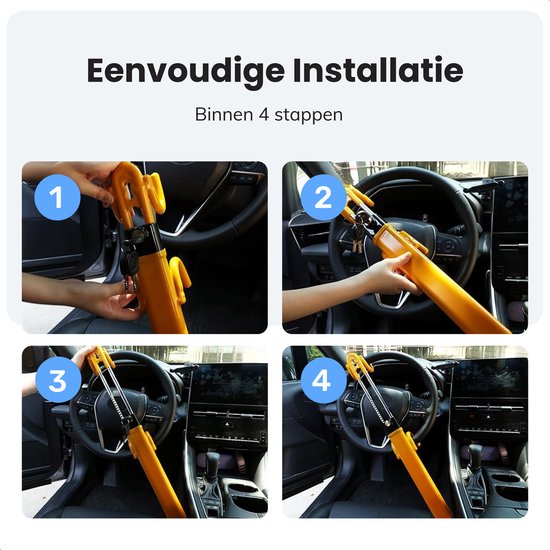 Eenvoudige Installatie

Binnen 4 stappen

1

2

3

4