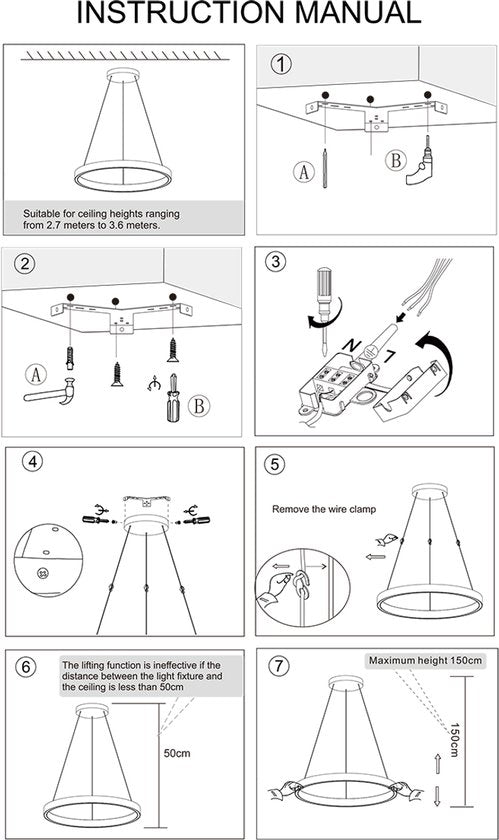 INSTRUCTION MANUAL

Suitable for ceiling heights ranging from 2.7 meters to 3.6 meters.

1

A

B

2

A

B

3

N

L

4

5

Remove the wire clamp

6

The lifting function is ineffective if the distance between the light fixture and the ceiling is less than 50cm

50cm

7

Maximum height 150cm

150cm