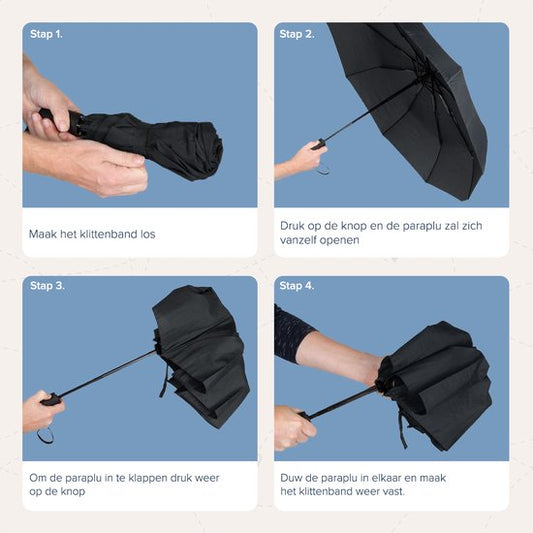 Stap 1.

Maak het klittenband los

Stap 2.

Druk op de knop en de paraplu zal zich vanzelf openen

Stap 3.

Om de paraplu in te klappen druk weer op de knop

Stap 4.

Duw de paraplu in elkaar en maak het klittenband weer vast.