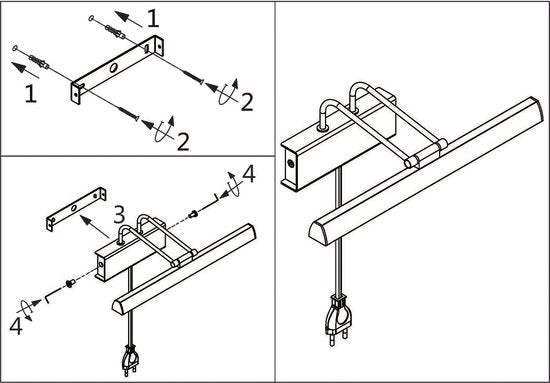 1
1
2
2
4
3
4