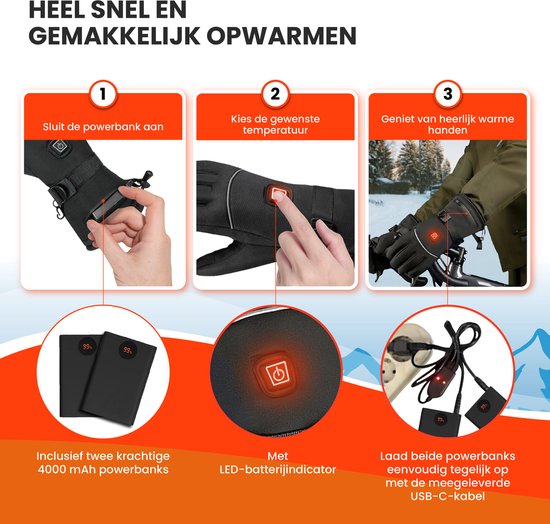 HEEL SNEL EN GEMAKKELIJK OPWARMEN

1
Sluit de powerbank aan

2
Kies de gewenste temperatuur

3
Geniet van heerlijk warme handen

99%

99%

Inclusief twee krachtige 4000 mAh powerbanks

Met LED-batterijindicator

Laad beide powerbanks eenvoudig tegelijk op met de meegeleverde USB-C-kabel