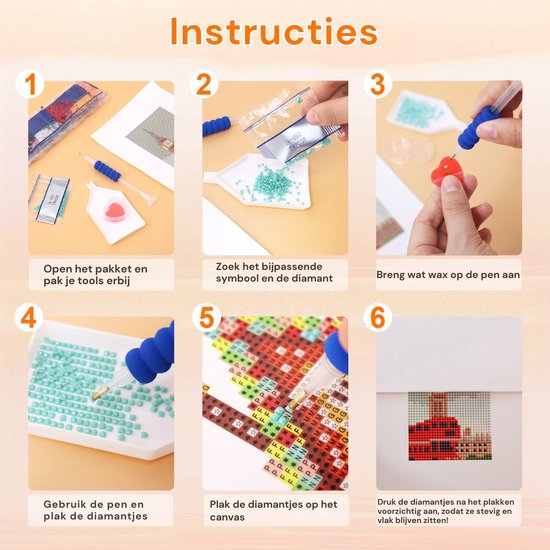 Instructies

1

Open het pakket en pak je tools erbij

2

Zoek het bijpassende symbool en de diamant

3

Breng wat wax op de pen aan

4

Gebruik de pen en plak de diamantjes

5

Plak de diamantjes op het canvas

6

Druk de diamantjes na het plakken voorzichtig aan, zodat ze stevig en vlak blijven zitten!