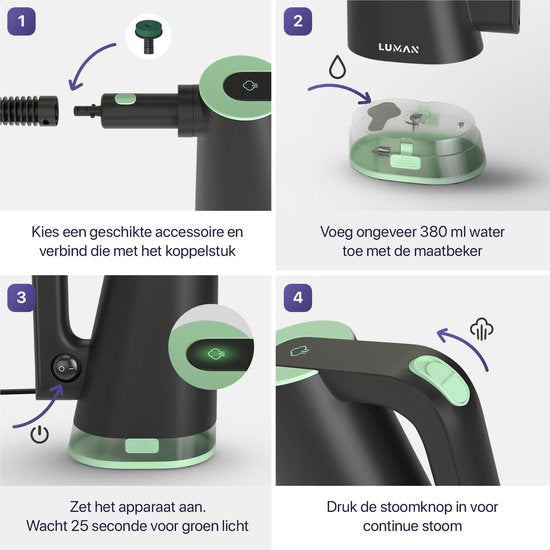 1

Kies een geschikte accessoire en verbind die met het koppelstuk

2

LUMAN

Voeg ongeveer 380 ml water toe met de maatbeker

3

Zet het apparaat aan.
Wacht 25 seconde voor groen licht

4

Druk de stoomknop in voor continue stoom