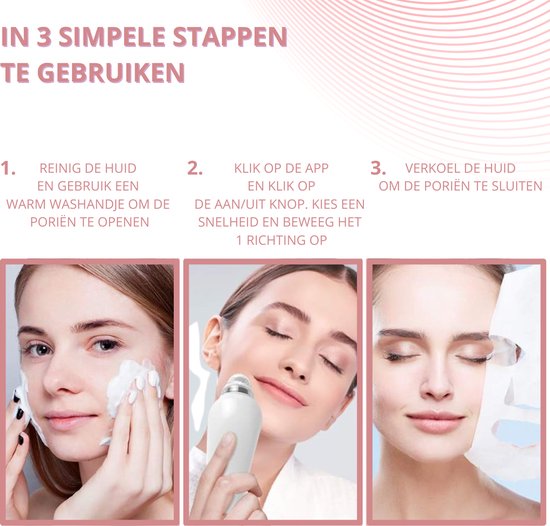 IN 3 SIMPELE STAPPEN TE GEBRUIKEN

1. REINIG DE HUID EN GEBRUIK EEN WARM WASHANDJE OM DE PORIËN TE OPENEN

2. KLIK OP DE APP EN KLIK OP DE AAN/UIT KNOP. KIES EEN SNELHEID EN BEWEEG HET 1 RICHTING OP

3. VERKOEL DE HUID OM DE PORIËN TE SLUITEN