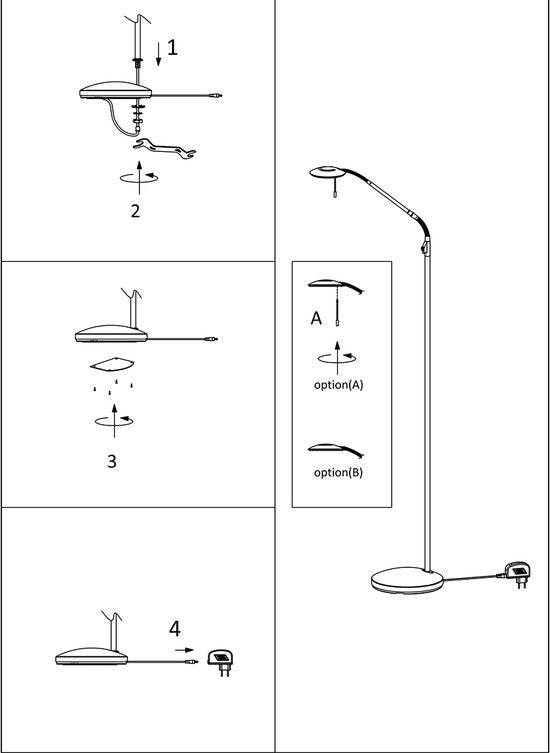 1

2

3

4

A

option(A)

option(B)