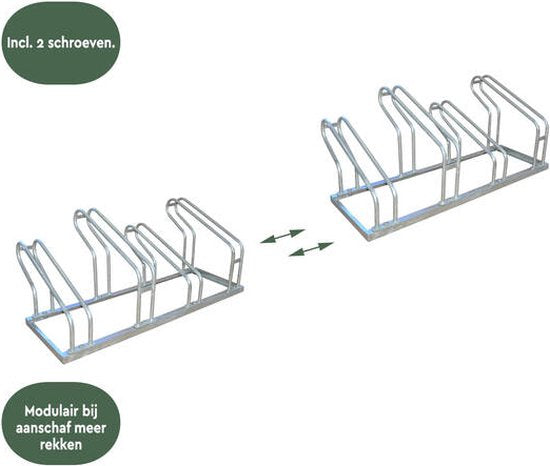 Incl. 2 schroeven.

Modulair bij aanschaf meer rekken