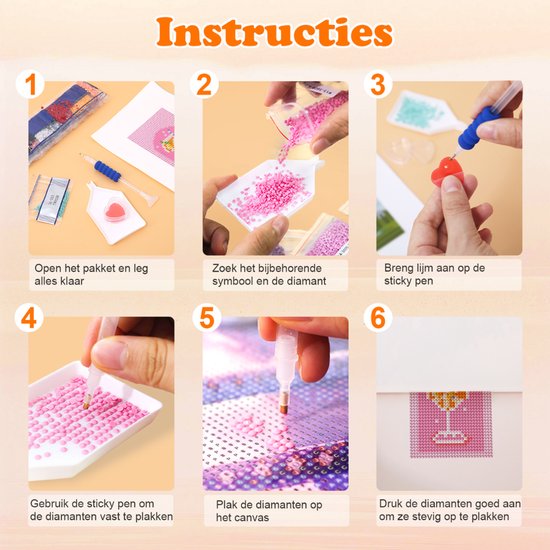 Instructies

1
Open het pakket en leg alles klaar

2
Zoek het bijbehorende symbool en de diamant

3
Breng lijm aan op de sticky pen

4
Gebruik de sticky pen om de diamanten vast te plakken

5
Plak de diamanten op het canvas

6
Druk de diamanten goed aan om ze stevig op te plakken