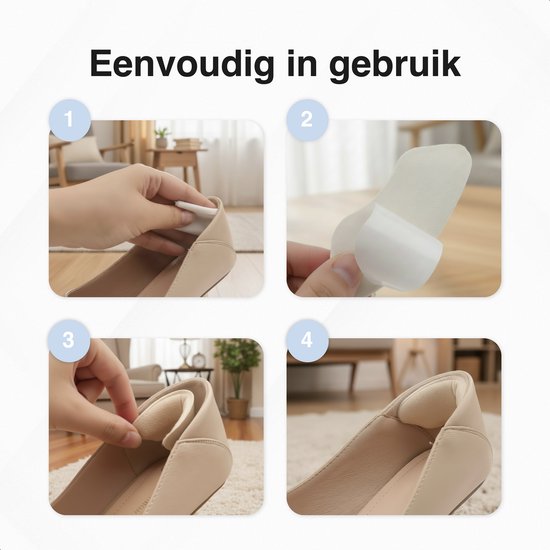 Eenvoudig in gebruik

1

2

3

4