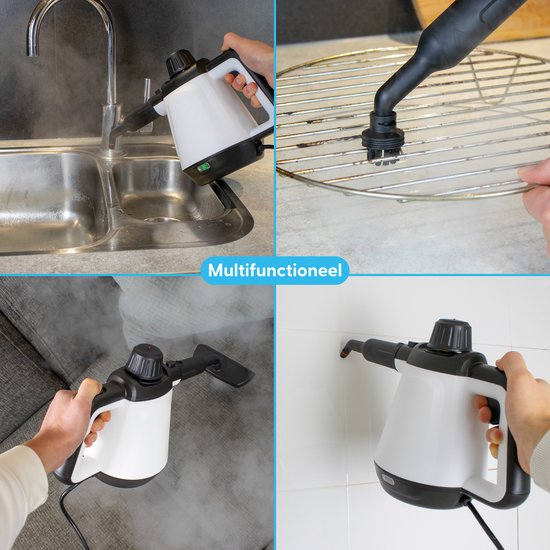 Multifunctioneel