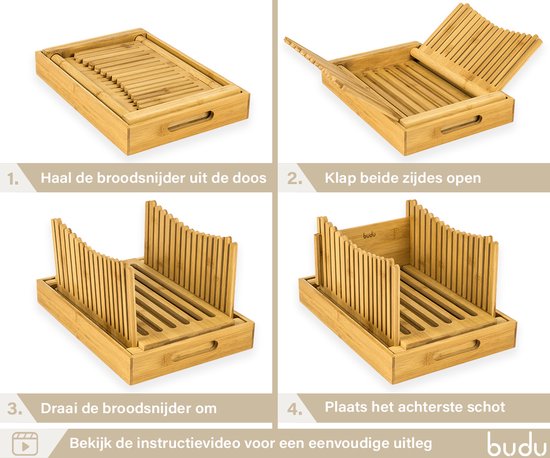 1. Haal de broodsnijder uit de doos

2. Klap beide zijdes open

budu

3. Draai de broodsnijder om

4. Plaats het achterste schot

Bekijk de instructievideo voor een eenvoudige uitleg

budu