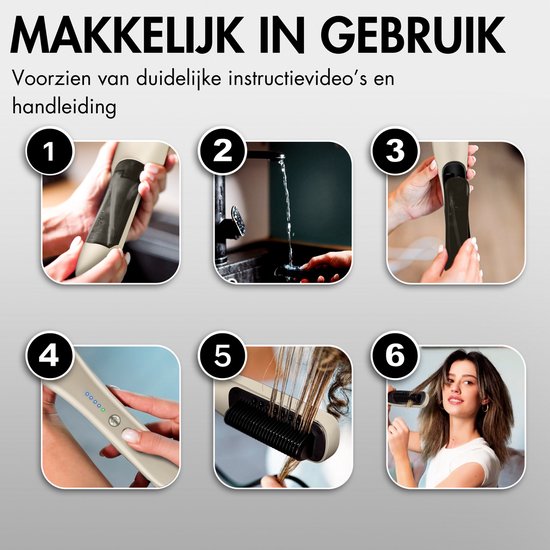 MAKKELIJK IN GEBRUIK

Voorzien van duidelijke instructievideo's en handleiding

1

2

3

4

5

6