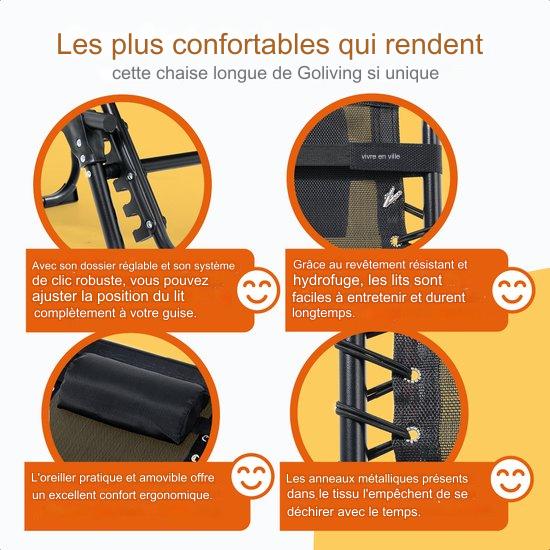 Les plus confortables qui rendent
cette chaise longue de Goliving si unique

vivre en ville

Avec son dossier réglable et son système de clic robuste, vous pouvez ajuster la position du lit complètement à votre guise.

Grâce au revêtement résistant et hydrofuge, les lits sont faciles à entretenir et durent longtemps.

L'oreiller pratique et amovible offre un excellent confort ergonomique.

Les anneaux métalliques présents dans le tissu l'empêchent de se déchirer avec le temps.