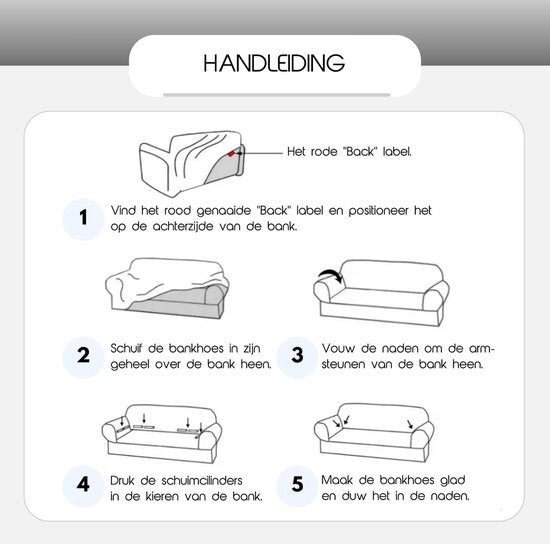 HANDLEIDING

Het rode "Back" label.

1 Vind het rood genaaide "Back" label en positioneer het op de achterzijde van de bank.

2 Schuif de bankhoes in zijn geheel over de bank heen.

3 Vouw de naden om de armsteunen van de bank heen.

4 Druk de schuimcilinders in de kieren van de bank.

5 Maak de bankhoes glad en duw het in de naden.