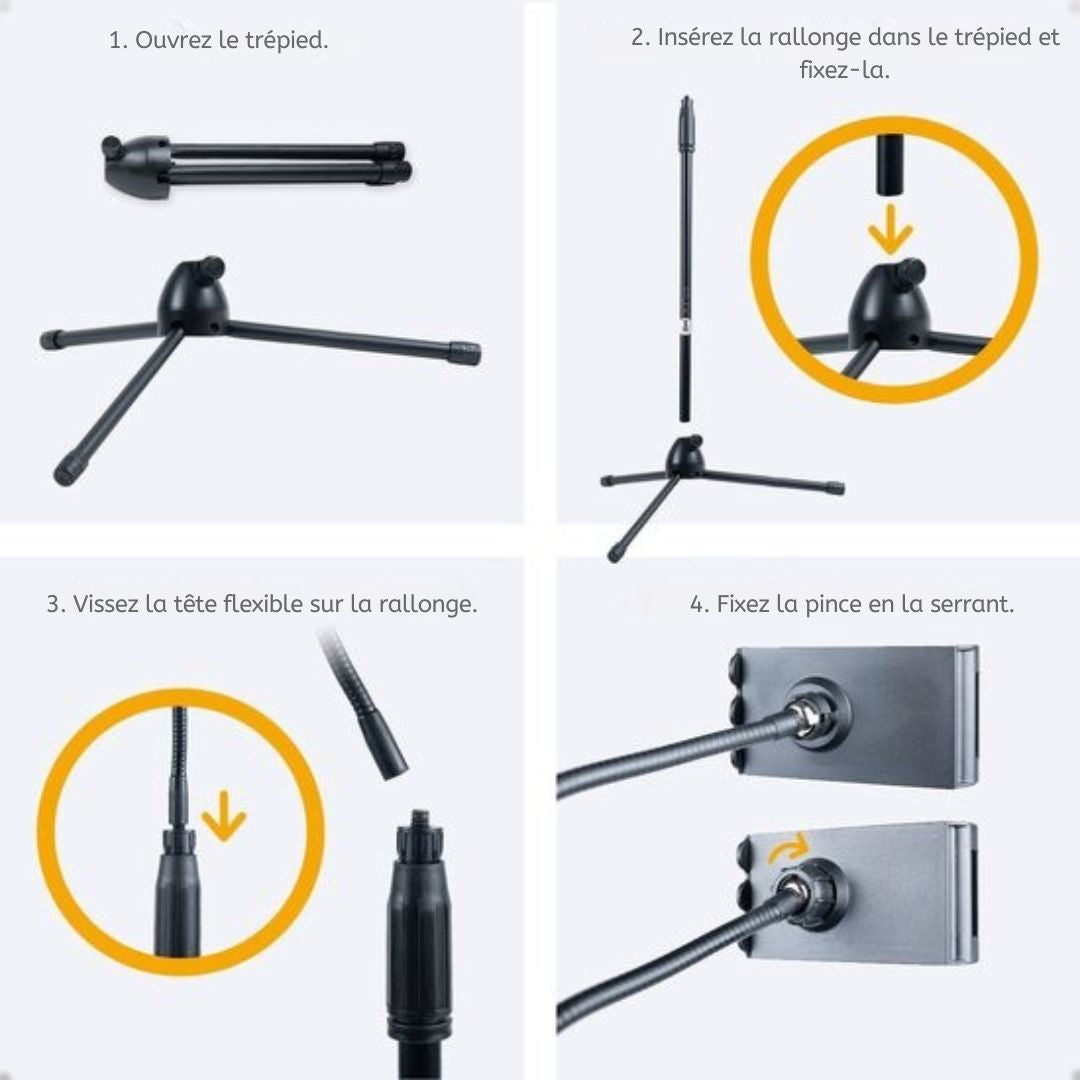 1. Ouvrez le trépied.

2. Insérez la rallonge dans le trépied et fixez-la.

3. Vissez la tête flexible sur la rallonge.

4. Fixez la pince en la serrant.