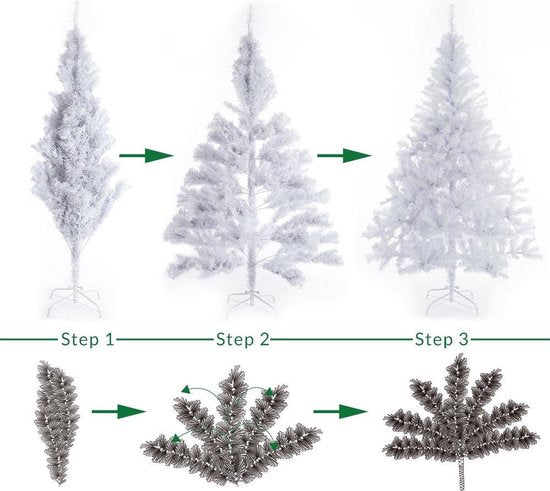 Step 1
Step 2
Step 3