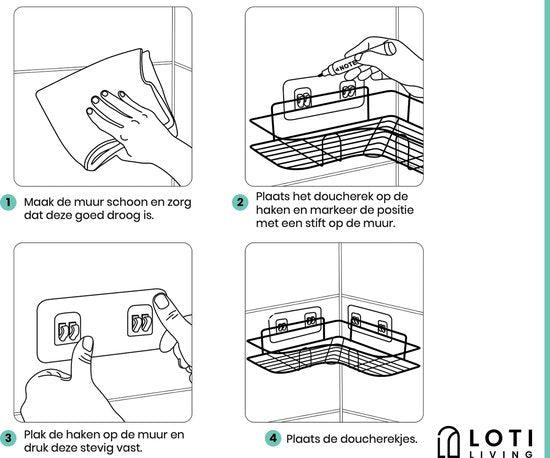 NOTE

1 Maak de muur schoon en zorg dat deze goed droog is.

2 Plaats het doucherek op de haken en markeer de positie met een stift op de muur.

3 Plak de haken op de muur en druk deze stevig vast.

4 Plaats de doucherekjes.

LOTI
LIVING