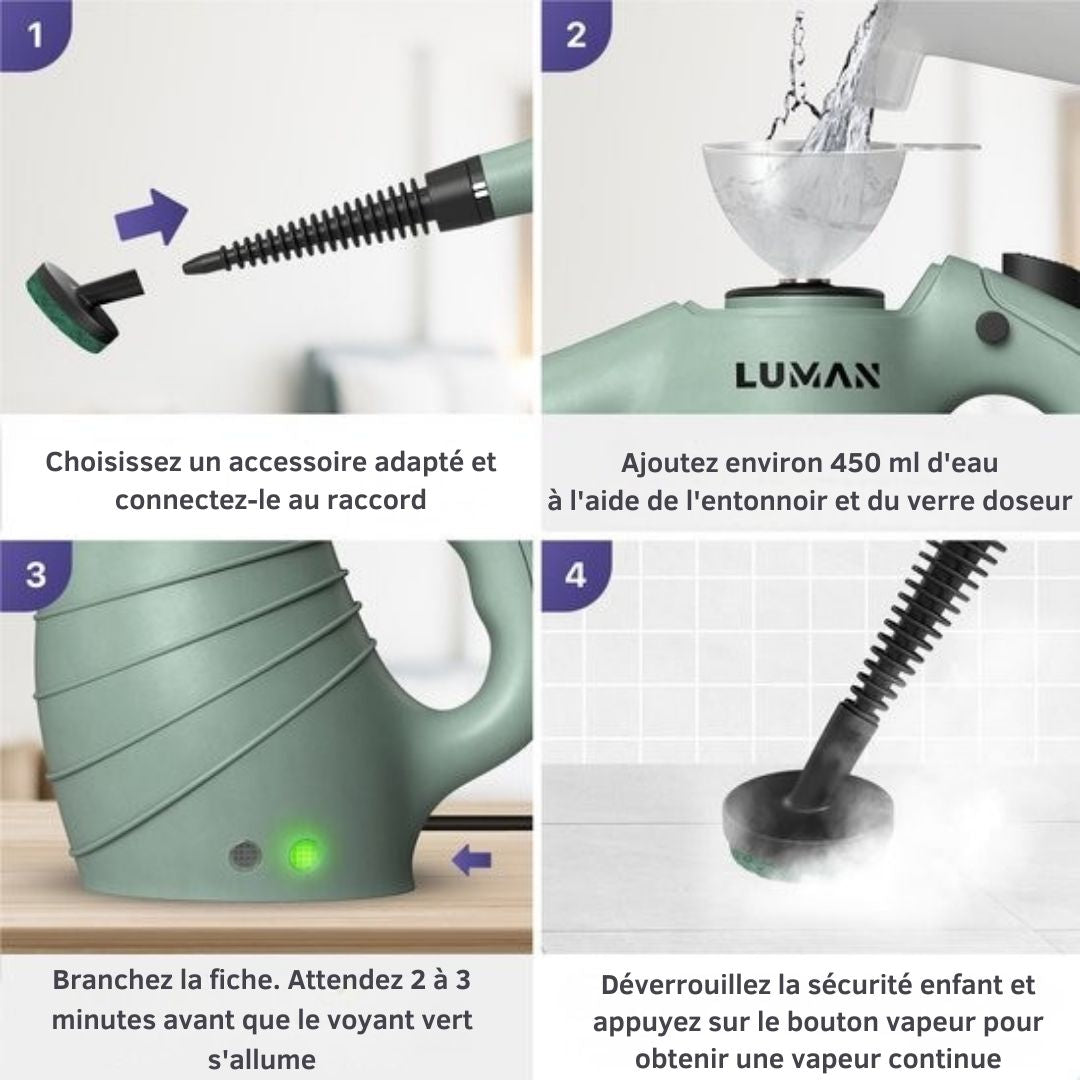 1

Choisissez un accessoire adapté et connectez-le au raccord

2

LUMAN

Ajoutez environ 450 ml d'eau à l'aide de l'entonnoir et du verre doseur

3

Branchez la fiche. Attendez 2 à 3 minutes avant que le voyant vert s'allume

4

Déverrouillez la sécurité enfant et appuyez sur le bouton vapeur pour obtenir une vapeur continue