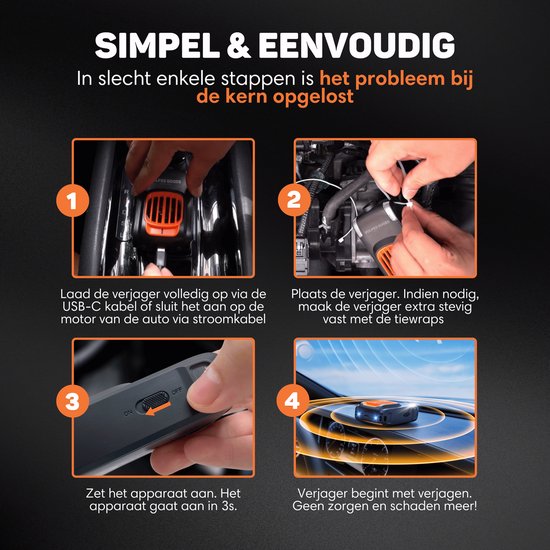 SIMPEL & EENVOUDIG

In slecht enkele stappen is het probleem bij de kern opgelost

1

Laad de verjager volledig op via de USB-C kabel of sluit het aan op de motor van de auto via stroomkabel

2

Plaats de verjager. Indien nodig, maak de verjager extra stevig vast met de tiewraps

3

ON OFF

Zet het apparaat aan. Het apparaat gaat aan in 3s.

4

Verjager begint met verjagen. Geen zorgen en schaden meer!