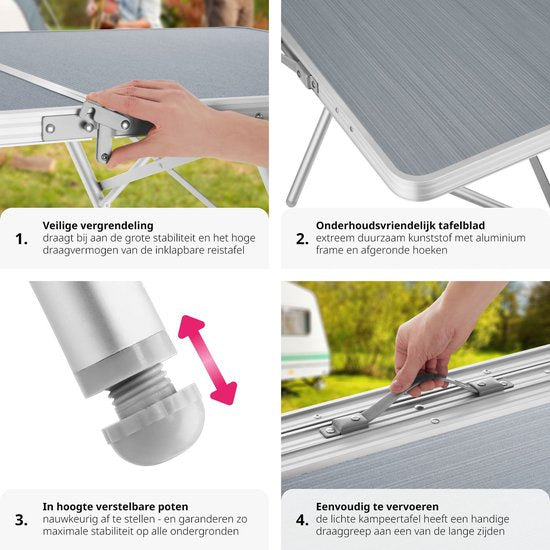 1. Veilige vergrendeling
draagt bij aan de grote stabiliteit en het hoge draagvermogen van de inklapbare reistafel

2. Onderhoudsvriendelijk tafelblad
extreem duurzaam kunststof met aluminium frame en afgeronde hoeken

3. In hoogte verstelbare poten
nauwkeurig af te stellen - en garanderen zo maximale stabiliteit op alle ondergronden

4. Eenvoudig te vervoeren
de lichte kampeertafel heeft een handige draaggreep aan een van de lange zijden