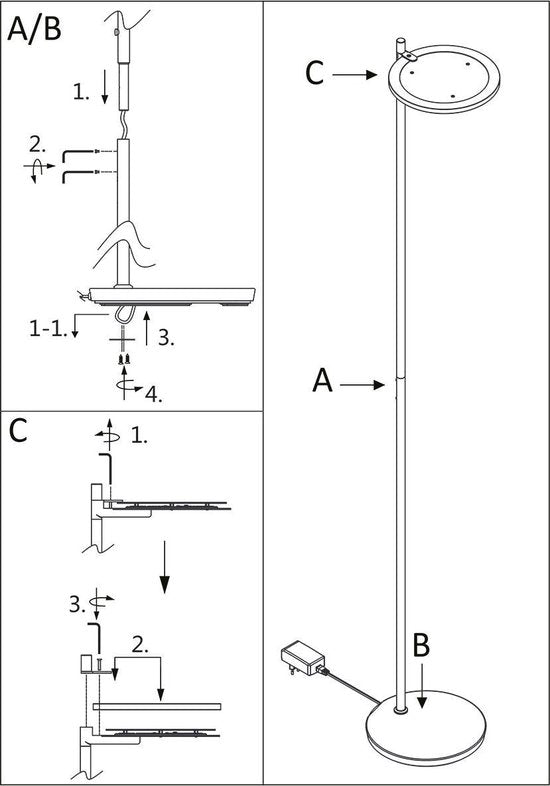 A/B

1.

2.

1-1.

3.

4.

C

1.

3.

2.

C

A

B