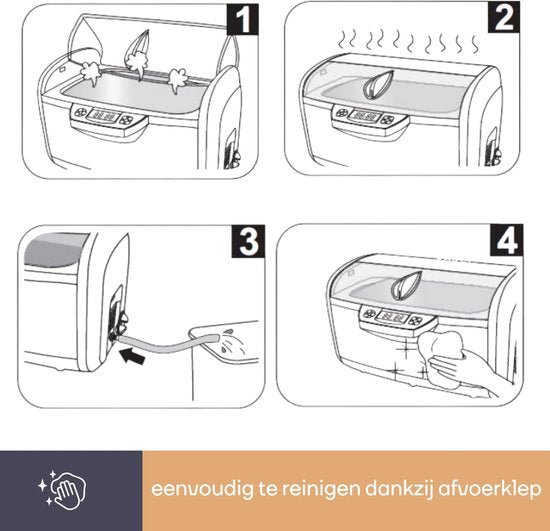 1

2

3

4

eenvoudig te reinigen dankzij afvoerklep