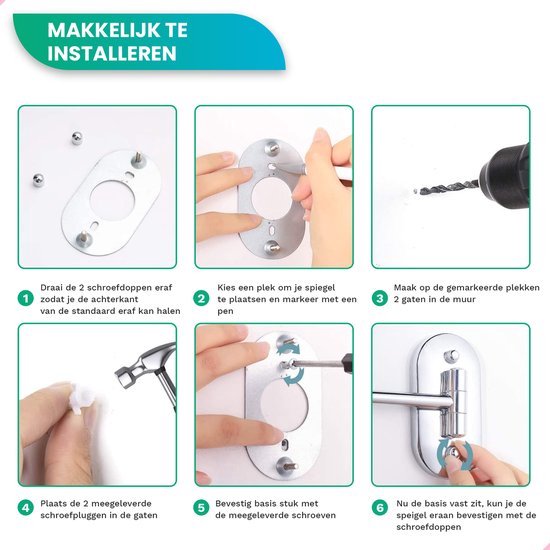 MAKKELIJK TE INSTALLEREN

1 Draai de 2 schroefdoppen eraf zodat je de achterkant van de standaard eraf kan halen

2 Kies een plek om je spiegel te plaatsen en markeer met een pen

3 Maak op de gemarkeerde plekken 2 gaten in de muur

4 Plaats de 2 meegeleverde schroefpluggen in de gaten

5 Bevestig basis stuk met de meegeleverde schroeven

6 Nu de basis vast zit, kun je de spiegel eraan bevestigen met de schroefdoppen