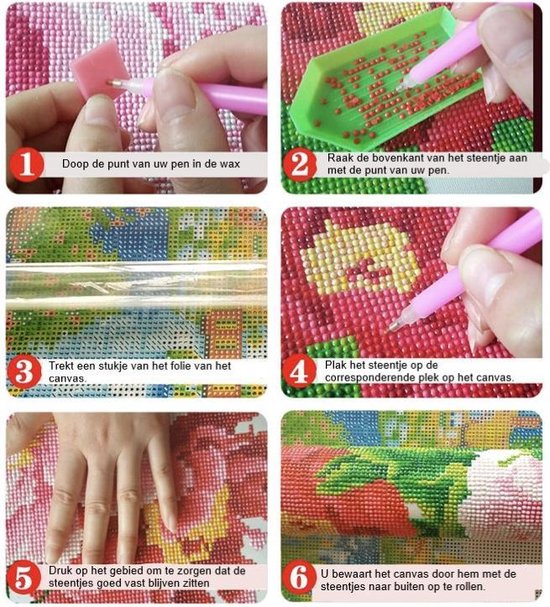 1 Doop de punt van uw pen in de wax

2 Raak de bovenkant van het steentje aan met de punt van uw pen.

3 Trekt een stukje van het folie van het canvas.

4 Plak het steentje op de corresponderende plek op het canvas.

5 Druk op het gebied om te zorgen dat de steentjes goed vast blijven zitten

6 U bewaart het canvas door hem met de steentjes naar buiten op te rollen.