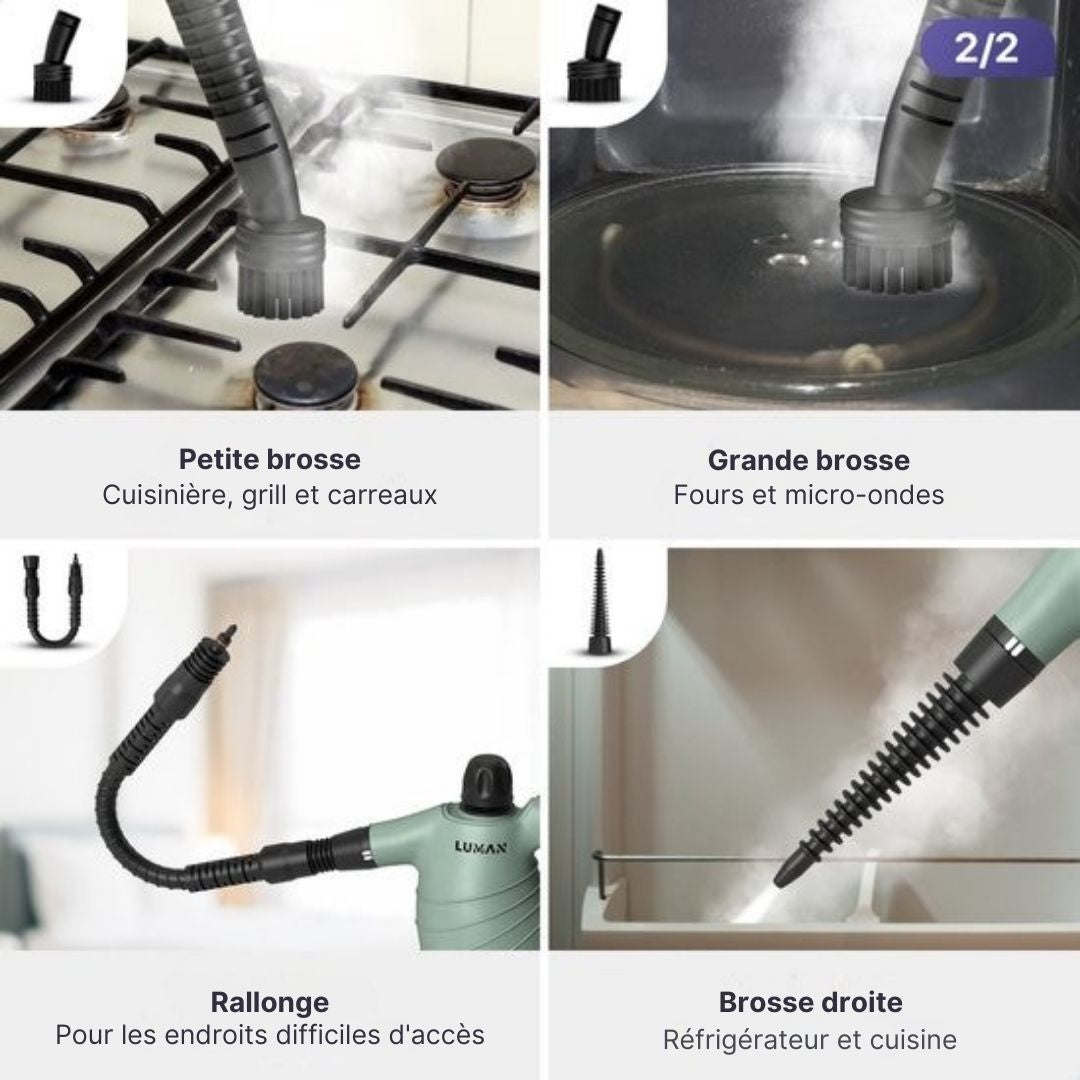 2/2

Petite brosse
Cuisinière, grill et carreaux

Grande brosse
Fours et micro-ondes

LUMAN

Rallonge
Pour les endroits difficiles d'accès

Brosse droite
Réfrigérateur et cuisine