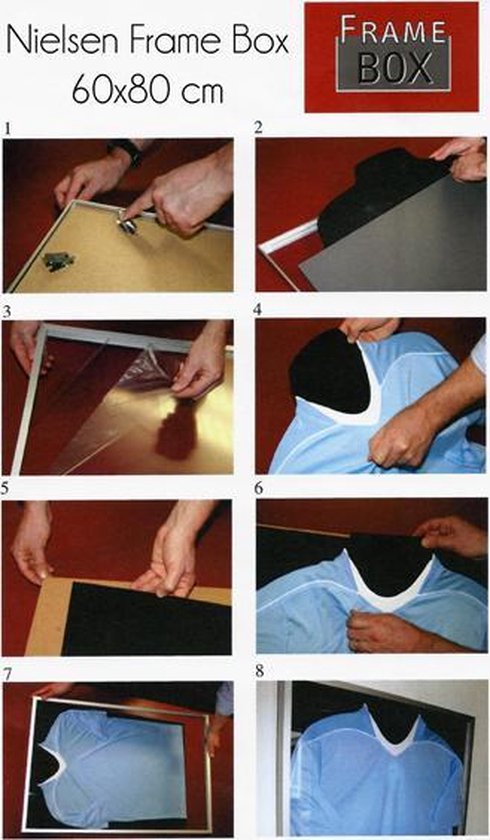 Nielsen Frame Box
60x80 cm

FRAME
BOX

1

2

3

4

5

6

7

8