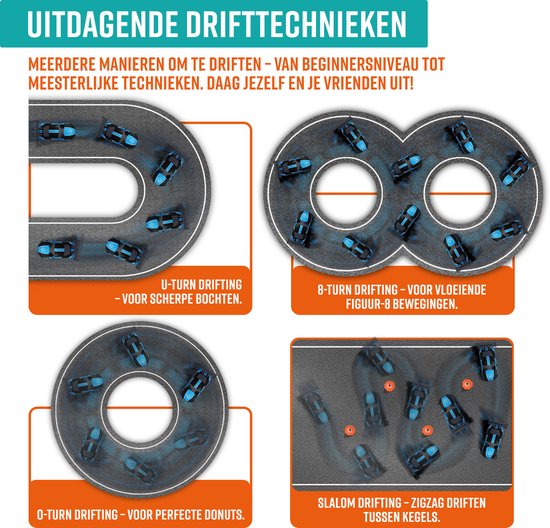 UITDAGENDE DRIFTTECHNIEKEN

MEERDERE MANIEREN OM TE DRIFTEN – VAN BEGINNERSNIVEAU TOT MEESTERLIJKE TECHNIEKEN. DAAG JEZELF EN JE VRIENDEN UIT!

U-TURN DRIFTING – VOOR SCHERPE BOCHTEN.

8-TURN DRIFTING – VOOR VLOEIENDE FIGUUR-8 BEWEGINGEN.

O-TURN DRIFTING – VOOR PERFECTE DONUTS.

SLALOM DRIFTING – ZIGZAG DRIFTEN TUSSEN KEGELS.