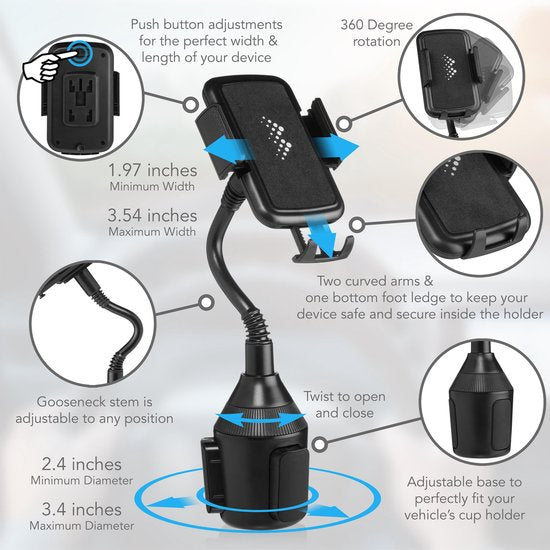 Push button adjustments for the perfect width & length of your device

360 Degree rotation

1.97 inches
Minimum Width

3.54 inches
Maximum Width

Two curved arms & one bottom foot ledge to keep your device safe and secure inside the holder

Gooseneck stem is adjustable to any position

Twist to open and close

2.4 inches
Minimum Diameter

3.4 inches
Maximum Diameter

Adjustable base to perfectly fit your vehicle's cup holder