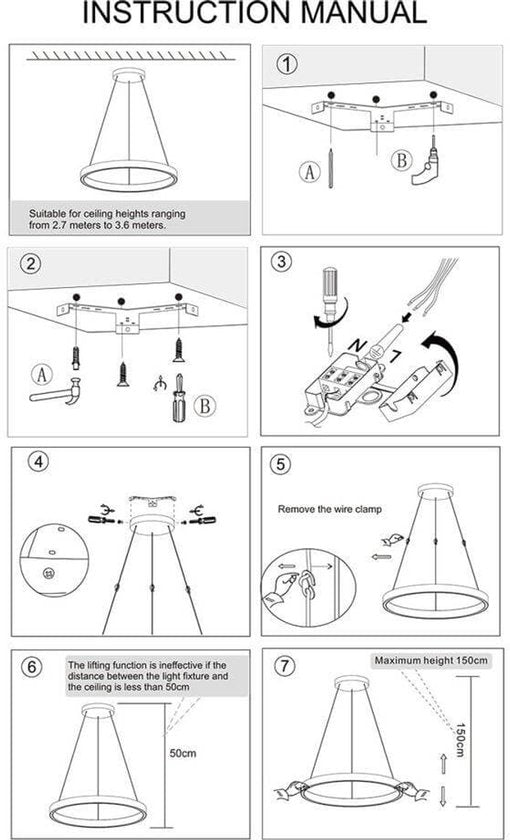 INSTRUCTION MANUAL

Suitable for ceiling heights ranging from 2.7 meters to 3.6 meters.

1

A

B

2

A

B

3

N

L

4

5

Remove the wire clamp

6

The lifting function is ineffective if the distance between the light fixture and the ceiling is less than 50cm

50cm

7

Maximum height 150cm

150cm