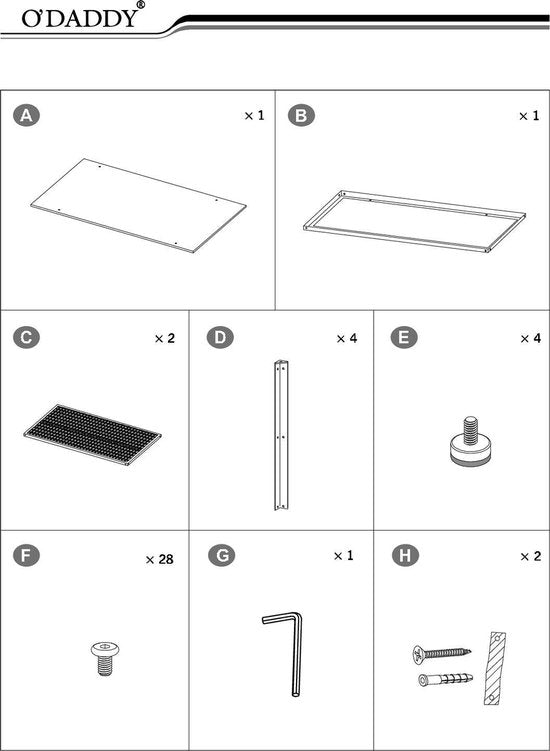 O'DADDY®

A × 1

B × 1

C × 2

D × 4

E × 4

F × 28

G × 1

H × 2