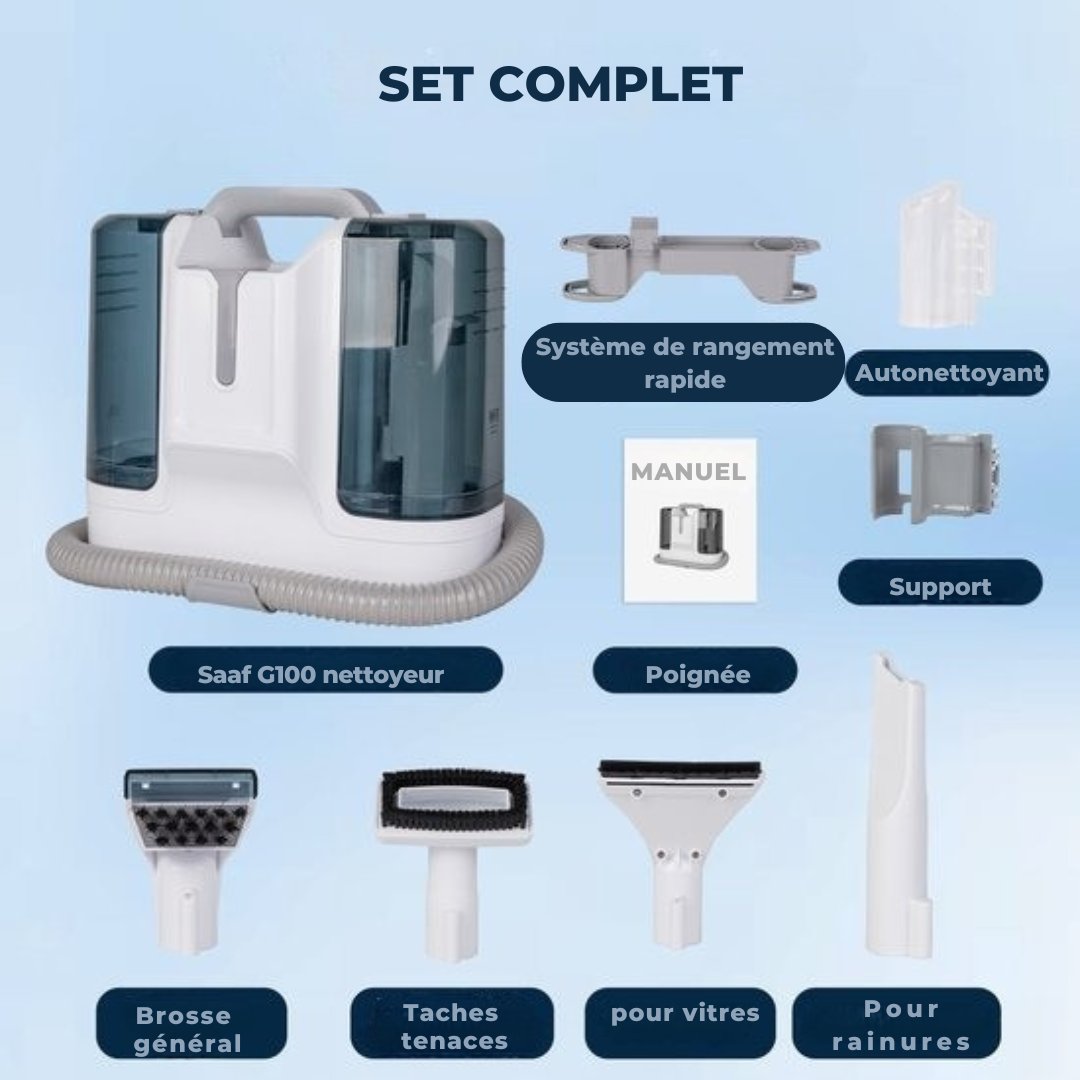 SET COMPLET

Système de rangement rapide

Autonettoyant

MANUEL

Support

Saaf G100 nettoyeur

Poignée

Brosse général

Taches tenaces

pour vitres

Pour rainures