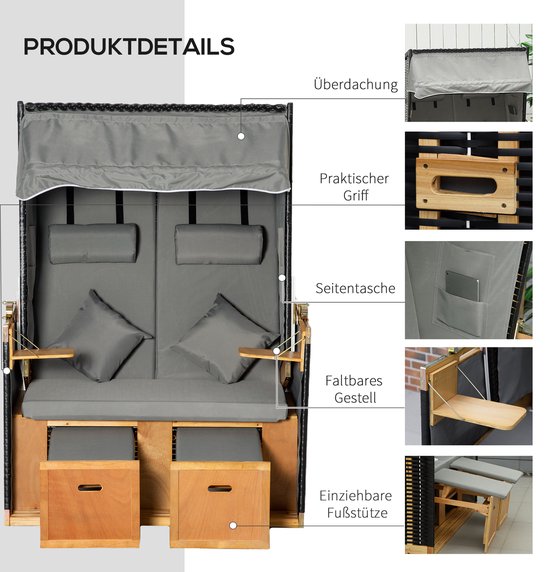 PRODUKTDETAILS

Überdachung

Praktischer Griff

Seitentasche

Faltbares Gestell

Einziehbare Fußstütze