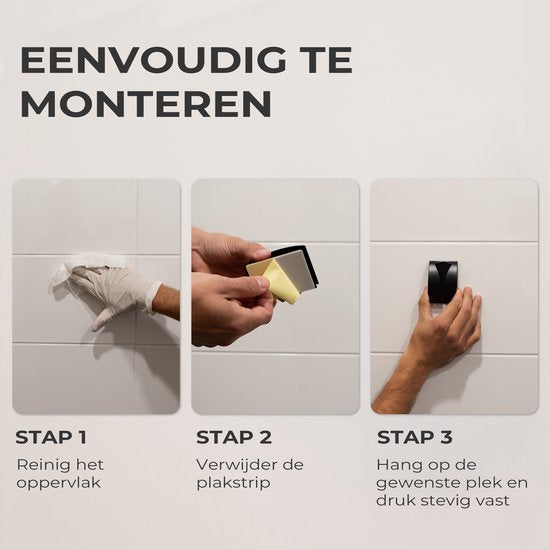 EENVOUDIG TE MONTEREN

STAP 1

Reinig het oppervlak

STAP 2

Verwijder de plakstrip

STAP 3

Hang op de gewenste plek en druk stevig vast