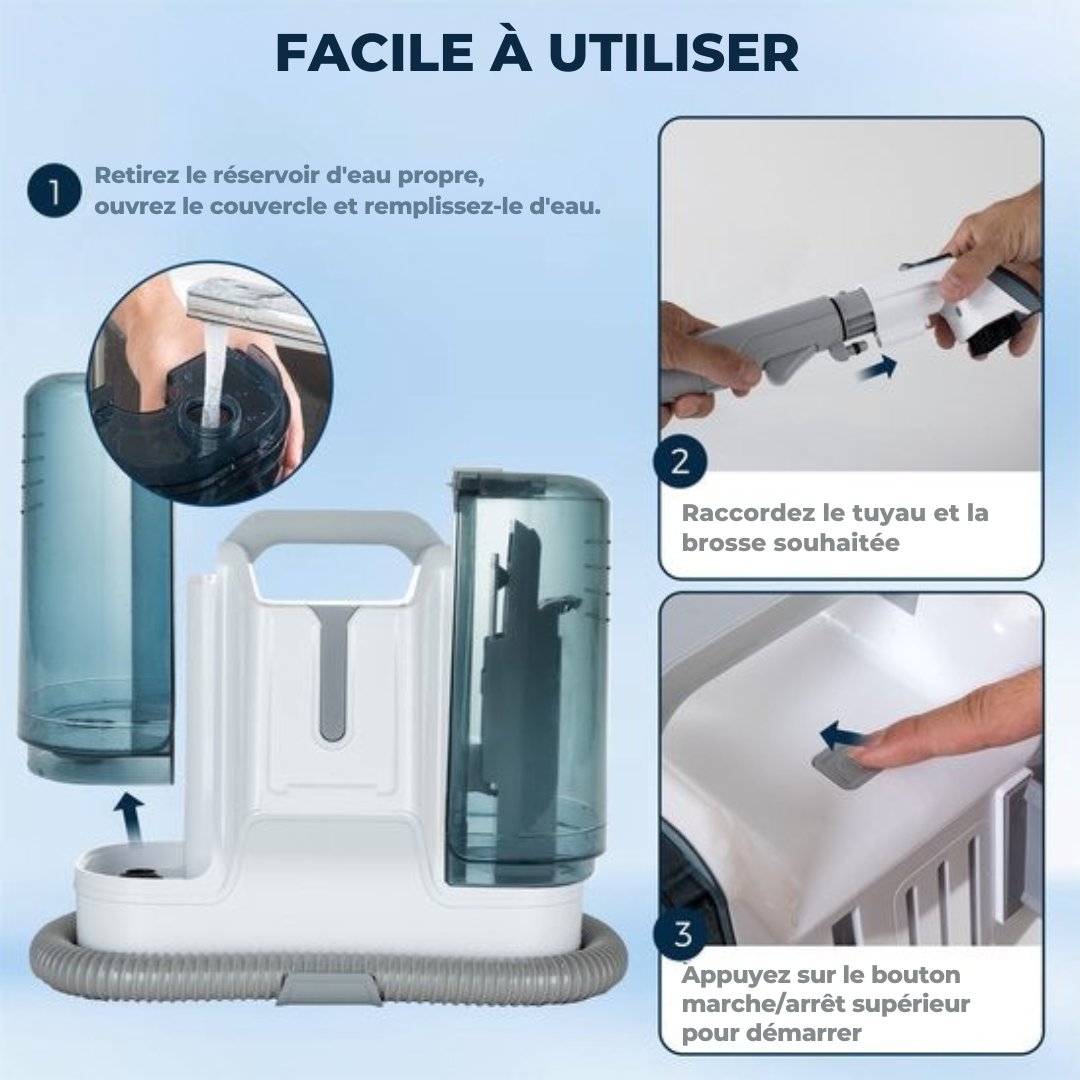 FACILE À UTILISER

1 Retirez le réservoir d'eau propre, ouvrez le couvercle et remplissez-le d'eau.

2 Raccordez le tuyau et la brosse souhaitée

3 Appuyez sur le bouton marche/arrêt supérieur pour démarrer