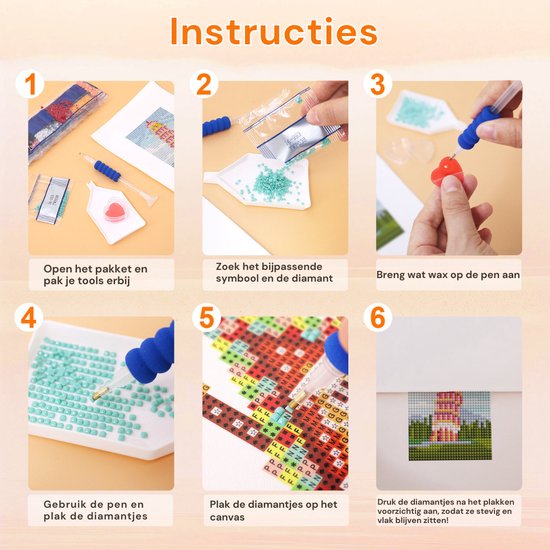 Instructies

1

Open het pakket en pak je tools erbij

2

Zoek het bijpassende symbool en de diamant

3

Breng wat wax op de pen aan

4

Gebruik de pen en plak de diamantjes

5

Plak de diamantjes op het canvas

6

Druk de diamantjes na het plakken voorzichtig aan, zodat ze stevig en vlak blijven zitten!