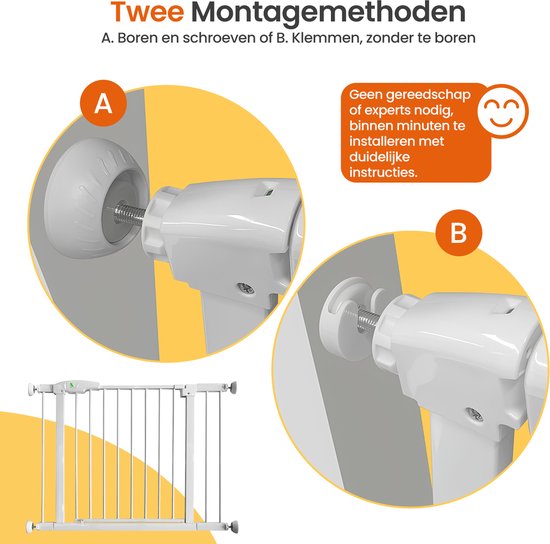 Twee Montagemethoden
A. Boren en schroeven of B. Klemmen, zonder te boren

A

Geen gereedschap of experts nodig, binnen minuten te installeren met duidelijke instructies.

B