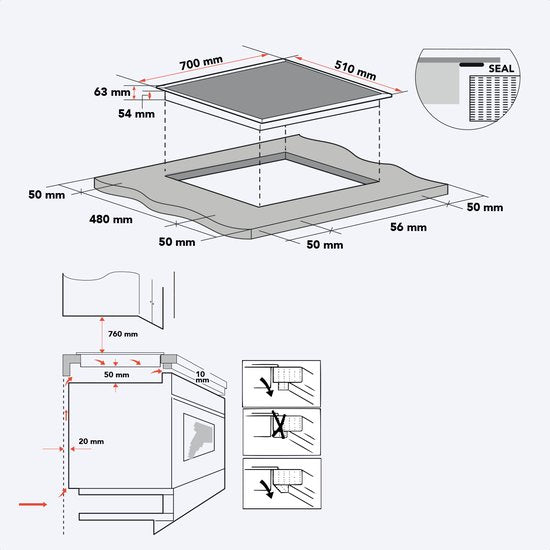 700 mm
510 mm
SEAL
63 mm
54 mm
50 mm
480 mm
50 mm
50 mm
56 mm
50 mm
760 mm
50 mm
10 mm
20 mm